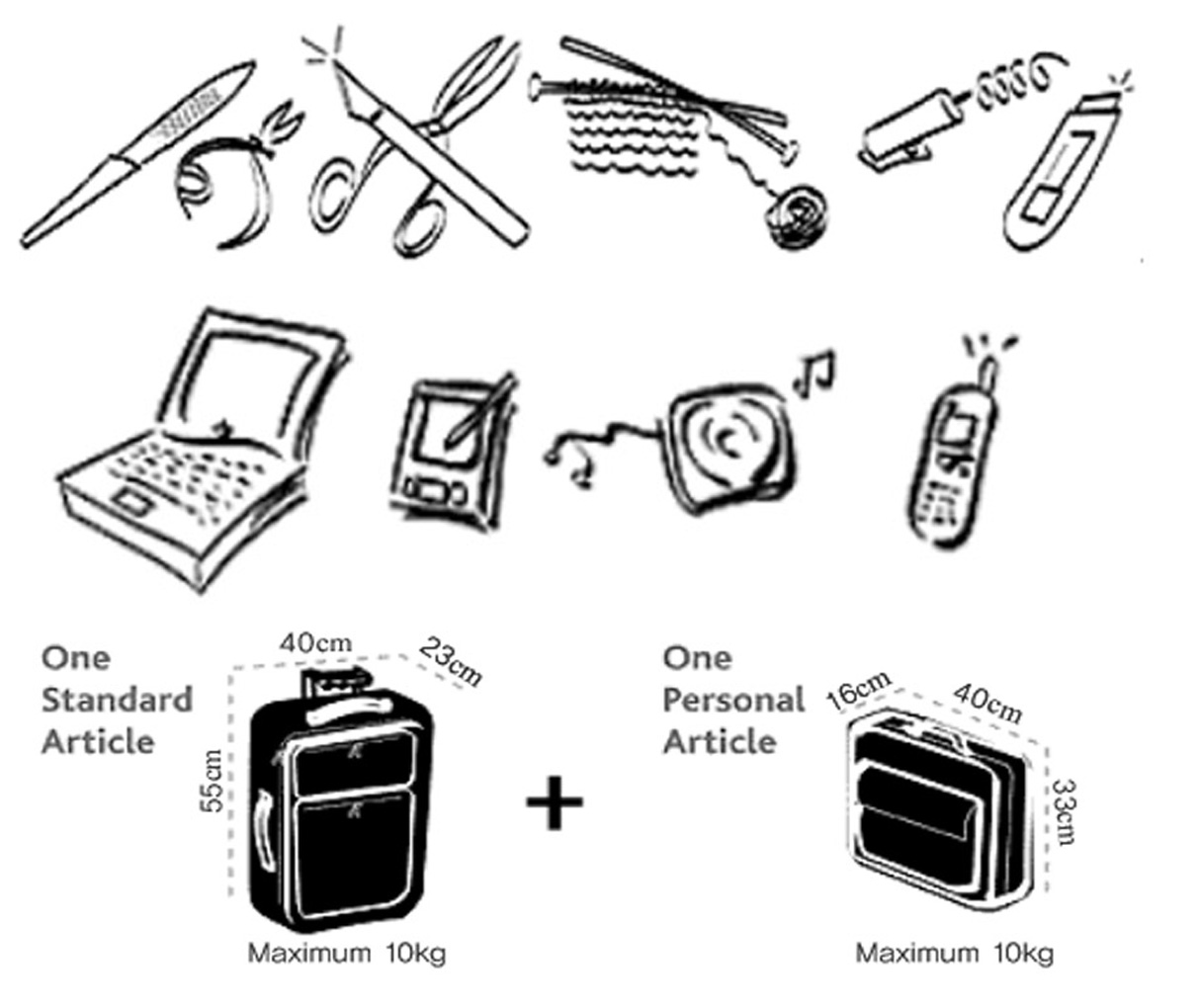 One Standard Article

40cm

23cm

55cm

Maximum 10kg

+

One Personal Article

16cm

40cm

33cm

Maximum 10kg