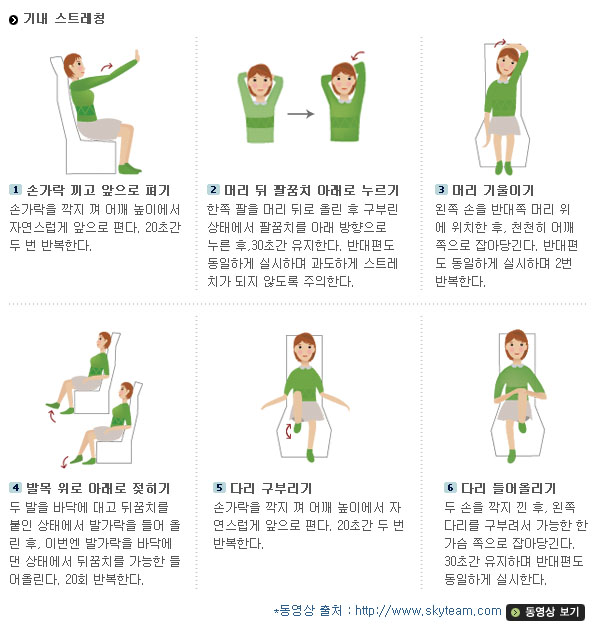 기내 스트레칭

1 손가락 끼고 앞으로 펴기
손가락을 깍지 껴 어깨 높이에서 자연스럽게 앞으로 편다. 20초간 두 번 반복한다.

2 머리 뒤 팔꿈치 아래로 누르기
한쪽 팔을 머리 뒤로 올린 후 구부린 상태에서 팔꿈치를 아래 방향으로 누른 후,30초간 유지한다. 반대편도 동일하게 실시하며 과도하게 스트레치가 되지 않도록 주의한다.

3 머리 기울이기
왼쪽 손을 반대쪽 머리 위에 위치한 후, 천천히 어깨 쪽으로 잡아당긴다. 반대편도 동일하게 실시하며 2번 반복한다.

4 발목 위로 아래로 젖히기
두 발을 바닥에 대고 뒤꿈치를 붙인 상태에서 발가락을 들어 올린 후, 이번엔 발가락을 바닥에 댄 상태에서 뒤꿈치를 가능한 들어올린다. 20회 반복한다.

5 다리 구부리기
손가락을 깍지 껴 어깨 높이에서 자연스럽게 앞으로 편다. 20초간 두 번 반복한다.

6 다리 들어올리기
두 손을 깍지 낀 후, 왼쪽 다리를 구부려서 가능한 한 가슴 쪽으로 잡아당긴다. 30초간 유지하며 반대편도 동일하게 실시한다.

*동영상 출처 : http://www.skyteam.com 동영상 보기